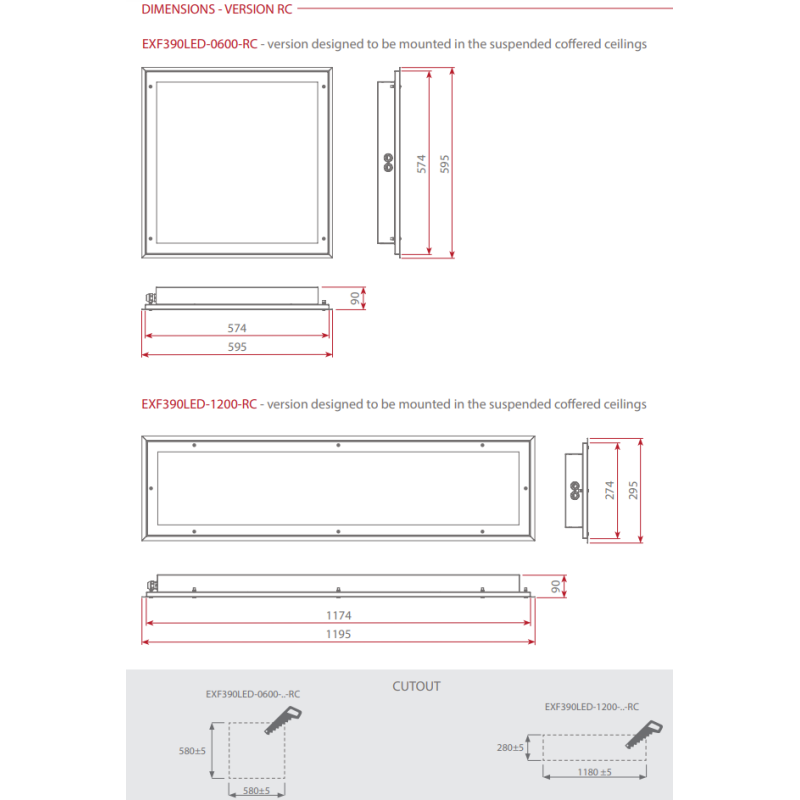 DIMENSIONS - VERSION RC

EXF390LED-0600-RC - version designed to be mounted in the suspended coffered ceilings

574

595

90

574

595

EXF390LED-1200-RC - version designed to be mounted in the suspended coffered ceilings

274

295

90

1174

1195

CUTOUT

EXF390LED-0600-..-RC

580±5

580±5

EXF390LED-1200-..-RC

280±5

1180 ±5